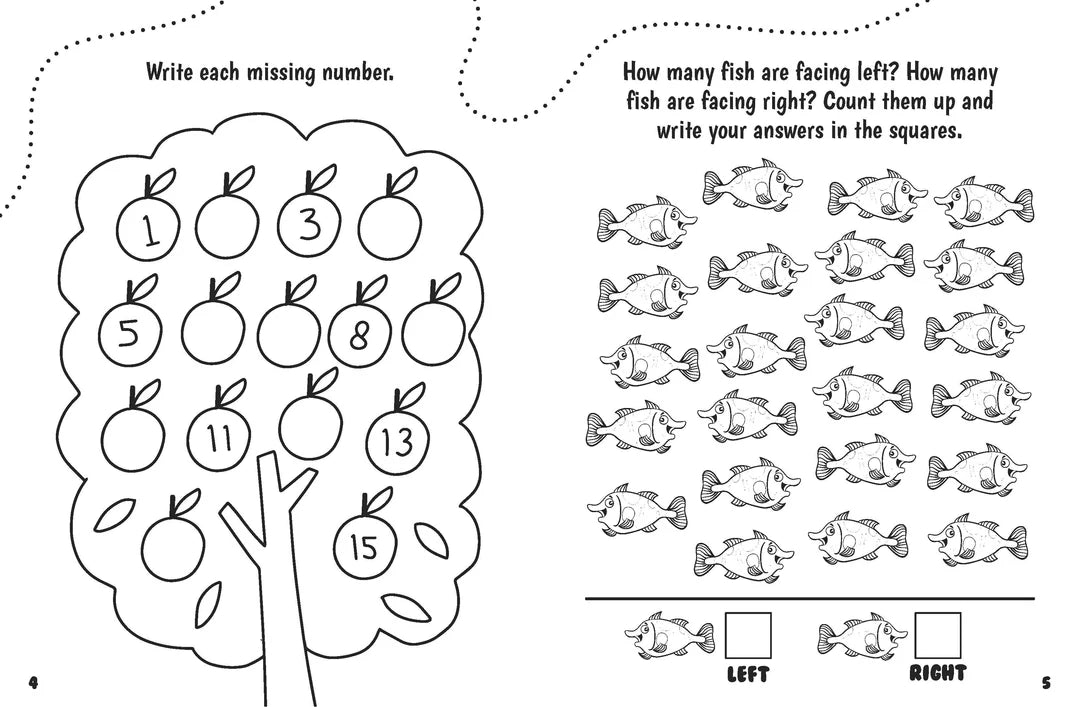 Write each missing number.

1
3
5
8
11
13
15

4

How many fish are facing left? How many fish are facing right? Count them up and write your answers in the squares.

LEFT
RIGHT

5