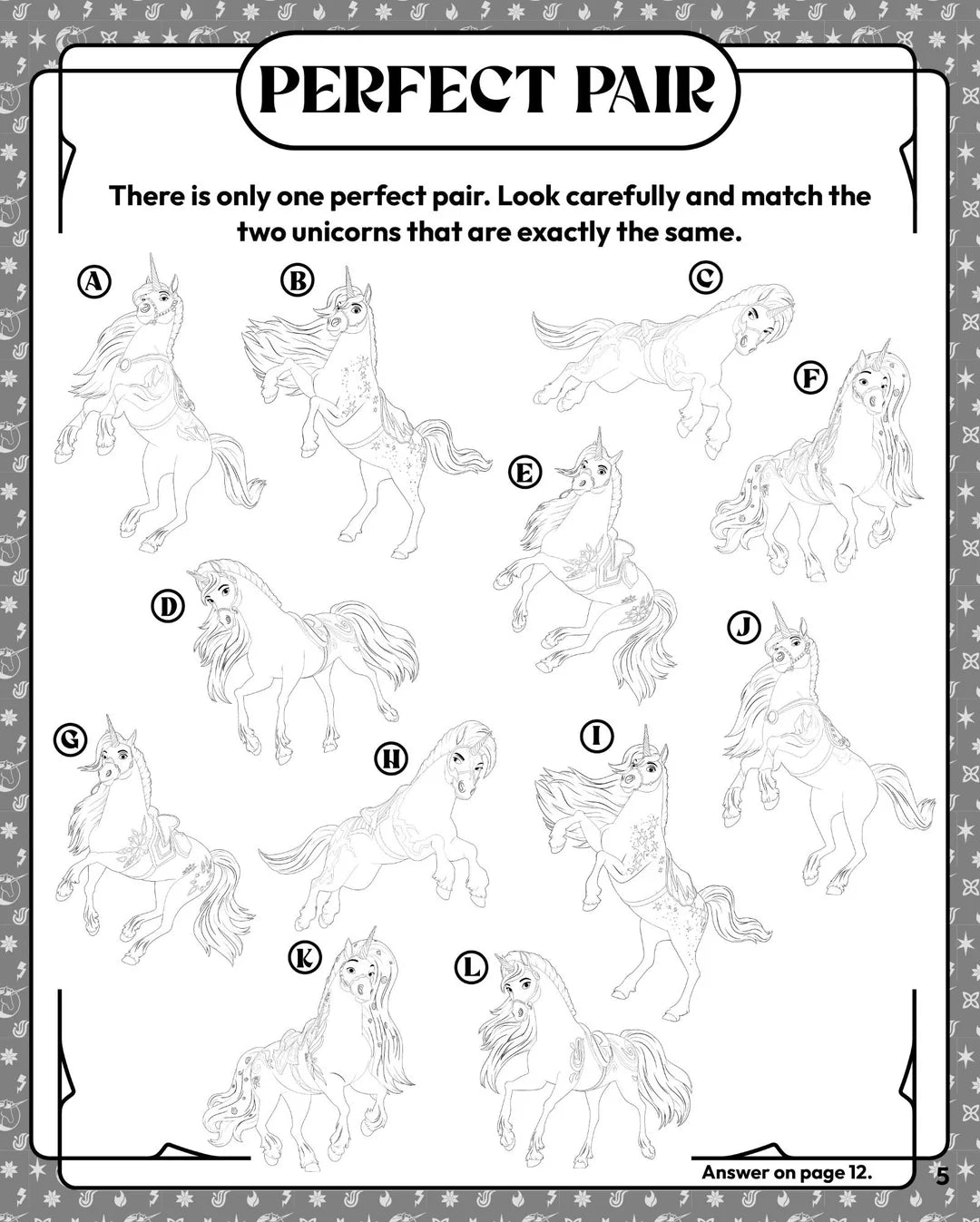 PERFECT PAIR

There is only one perfect pair. Look carefully and match the two unicorns that are exactly the same.

A

B

C

F

E

D

J

G

H

I

K

L

Answer on page 12.

5