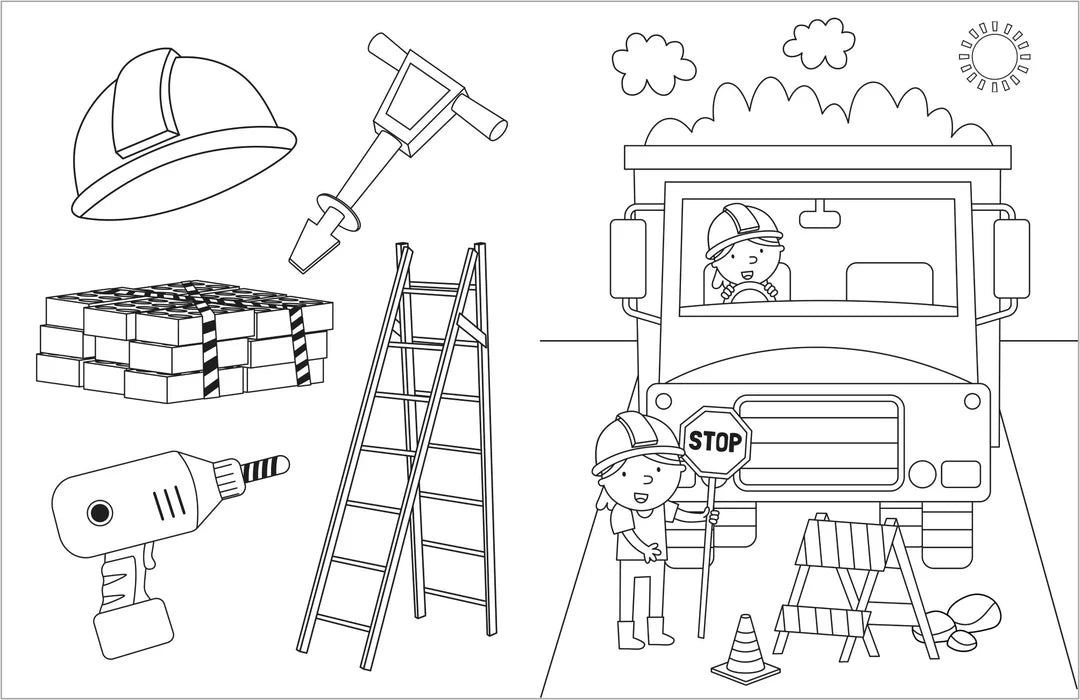 STOP