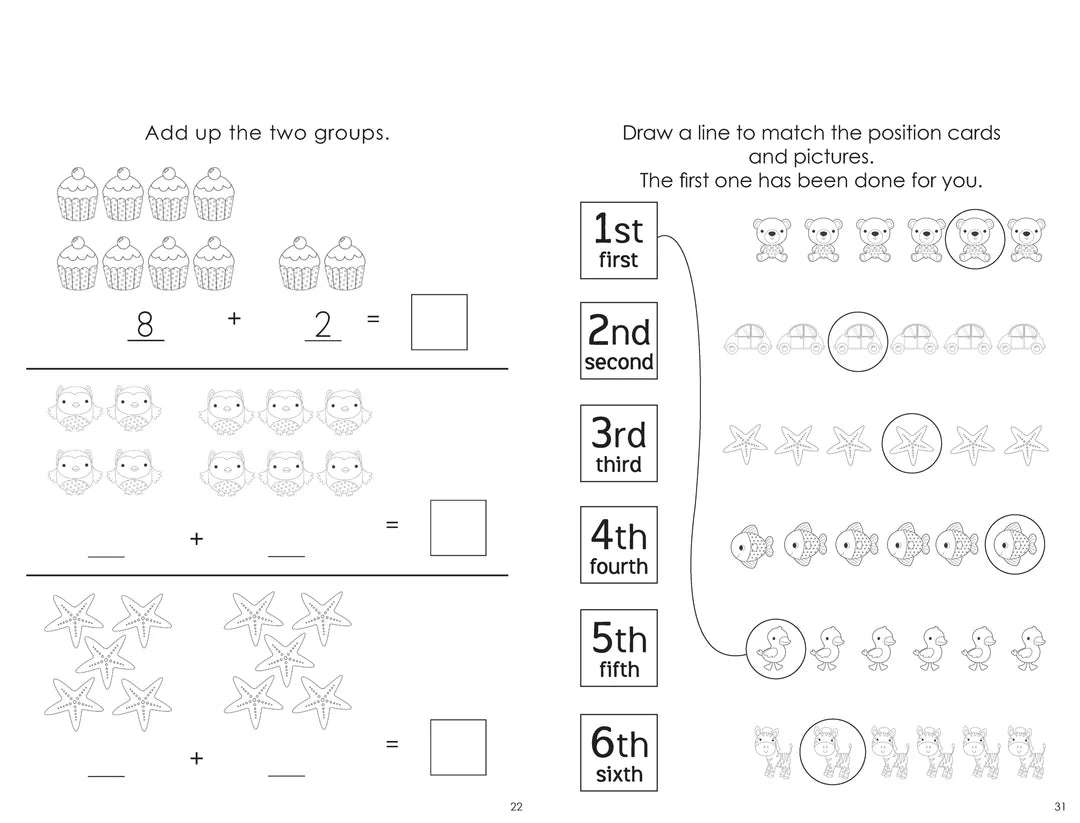 Add up the two groups.

8 + 2 =

___ + ___ =

___ + ___ =

22

Draw a line to match the position cards and pictures.
The first one has been done for you.

1st
first

2nd
second

3rd
third

4th
fourth

5th
fifth

6th
sixth

31