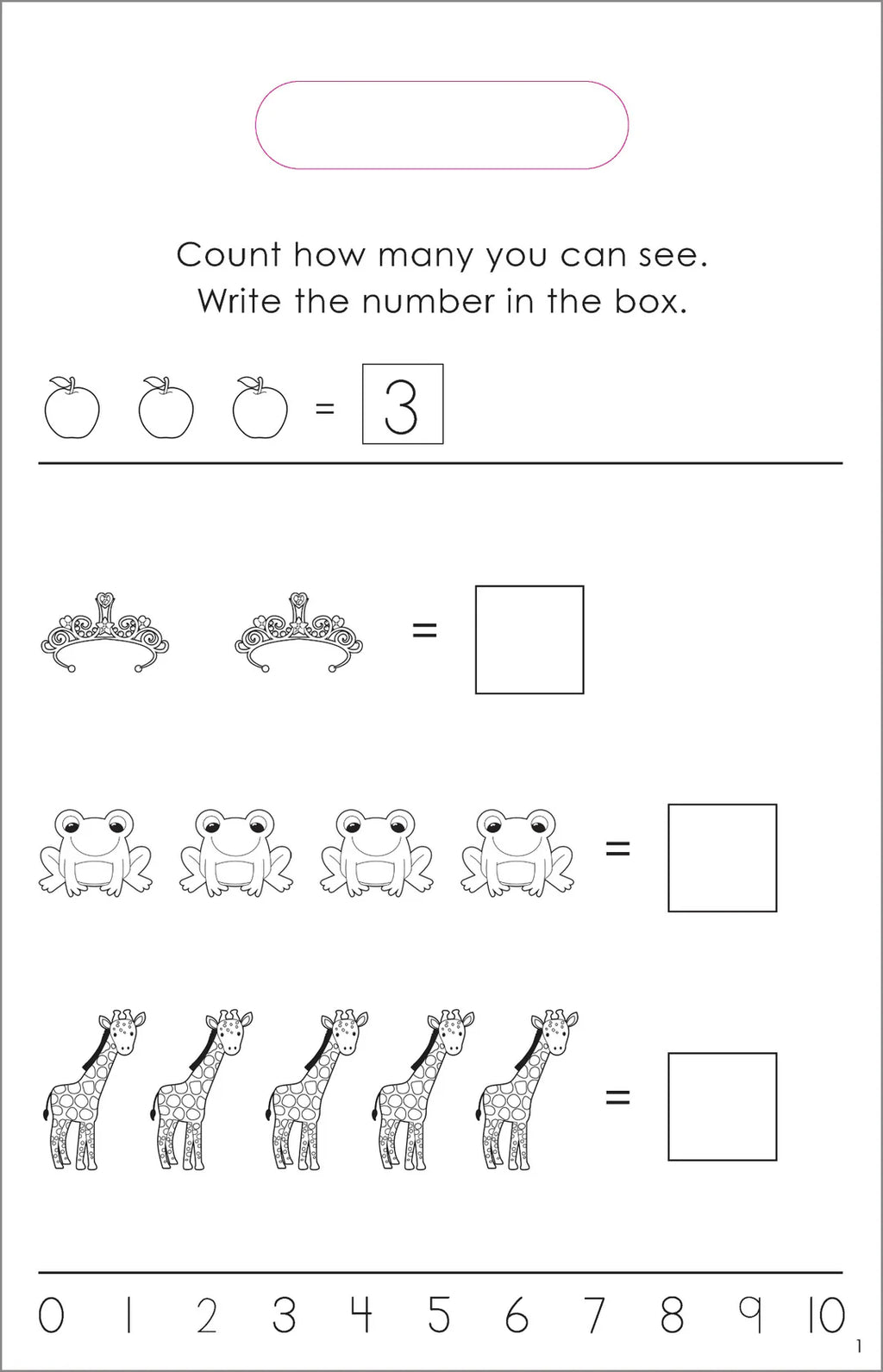 Count how many you can see.
Write the number in the box.

= 3

=

=

=

0 1 2 3 4 5 6 7 8 9 10

1