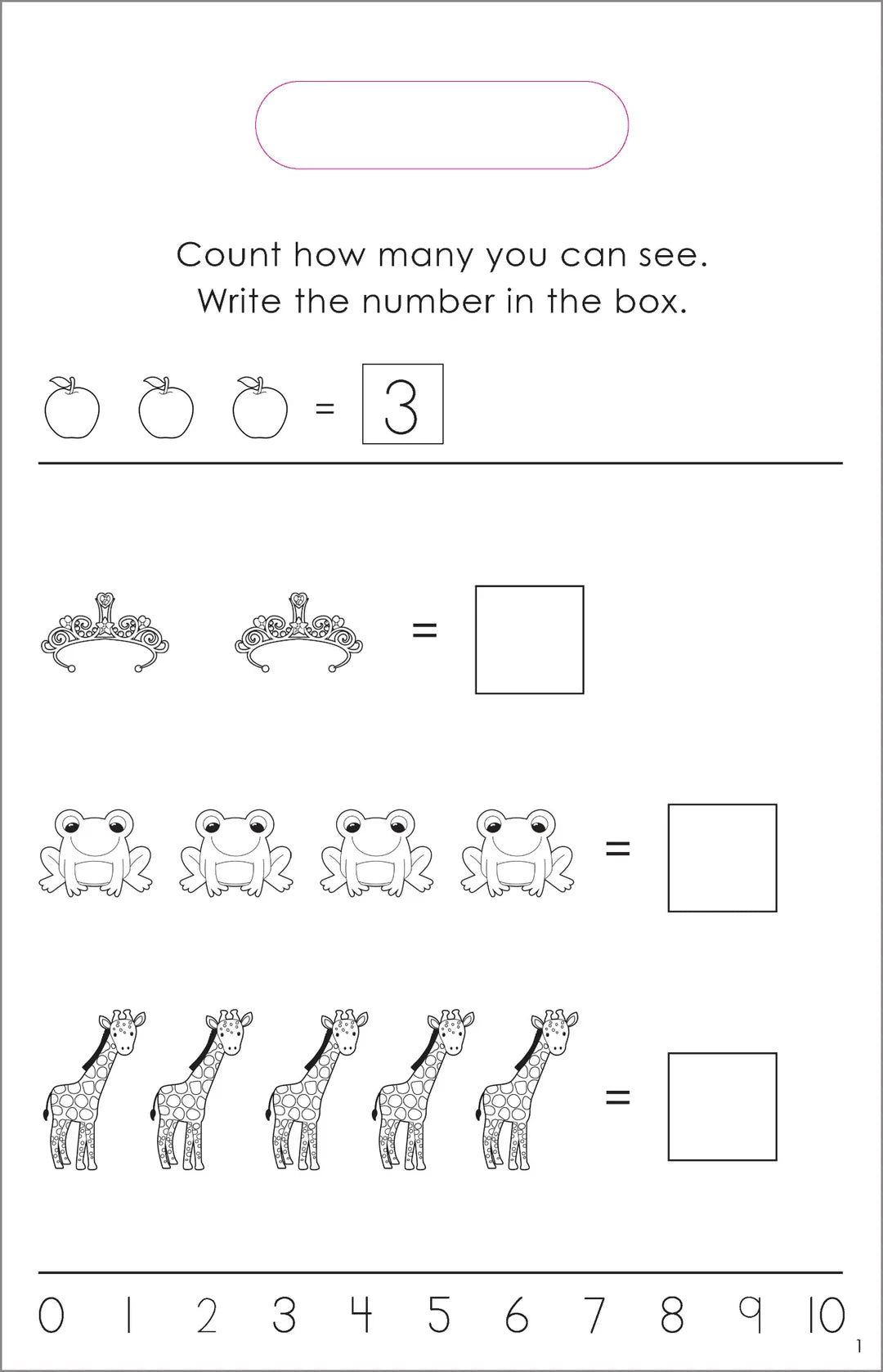 Count how many you can see.
Write the number in the box.

= 3

=

=

=

0 1 2 3 4 5 6 7 8 9 10

1